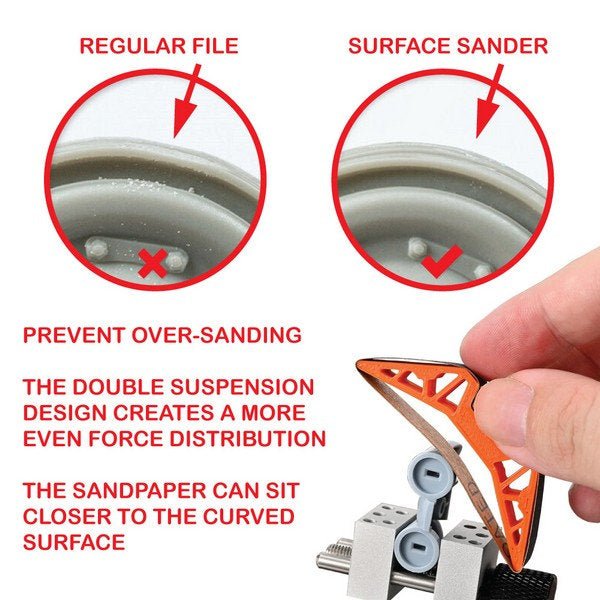 REGULAR FILE

SURFACE SANDER

PREVENT OVER-SANDING

THE DOUBLE SUSPENSION DESIGN CREATES A MORE EVEN FORCE DISTRIBUTION

THE SANDPAPER CAN SIT CLOSER TO THE CURVED SURFACE